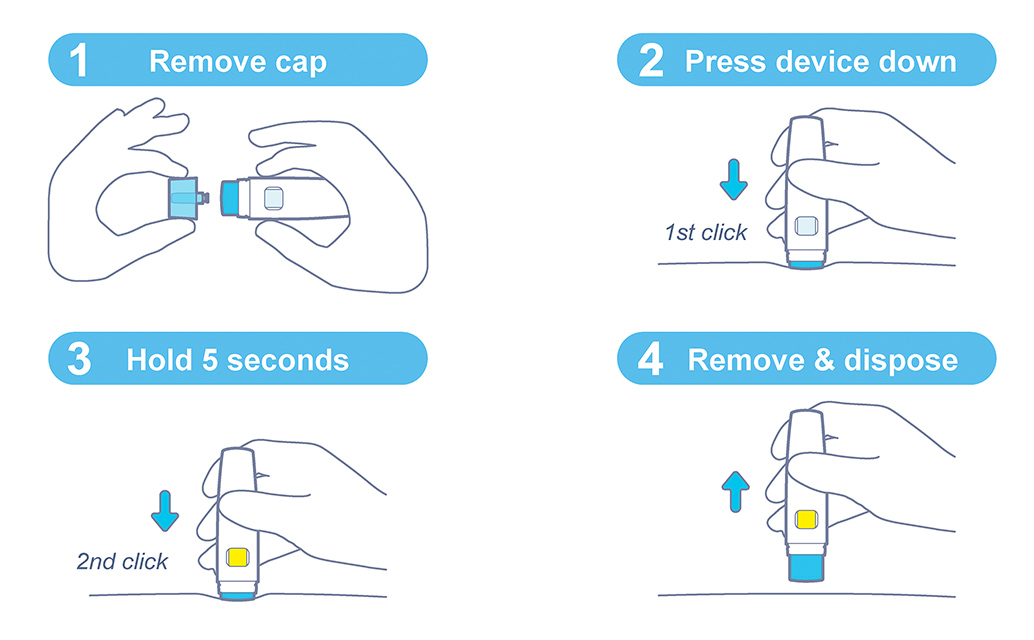 1 Remove cap

2 Press device down

1st click

3 Hold 5 seconds

2nd click

4 Remove & dispose